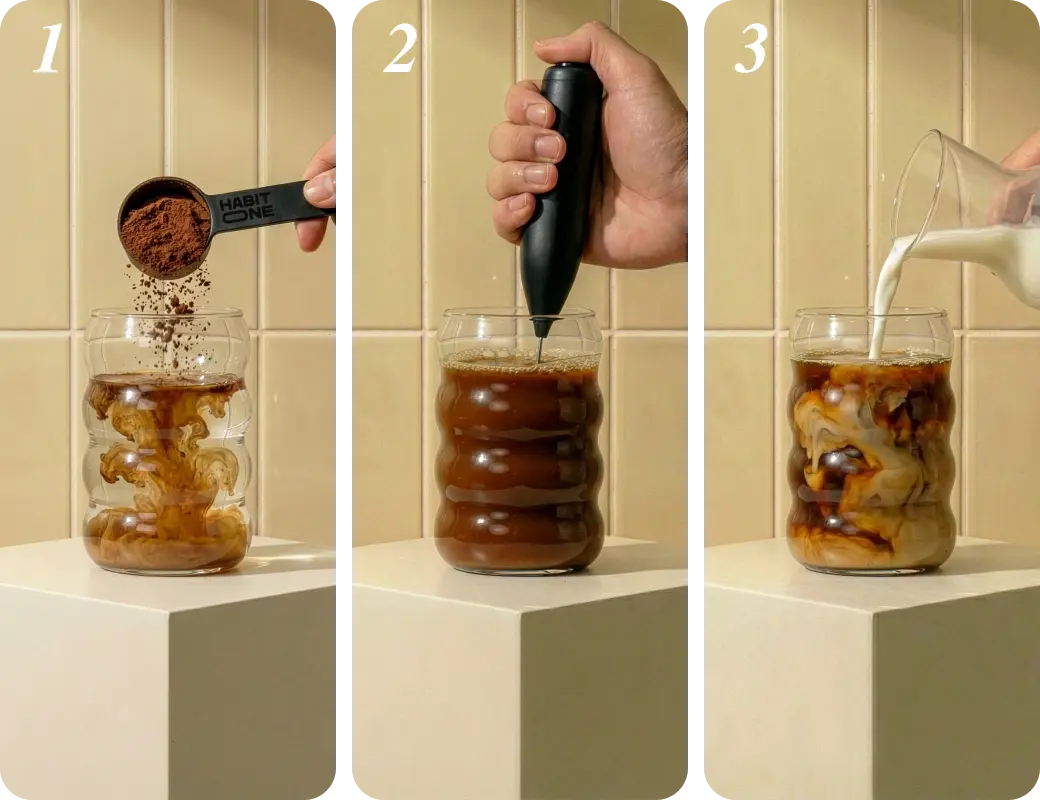 1

HABIT ONE

2

3