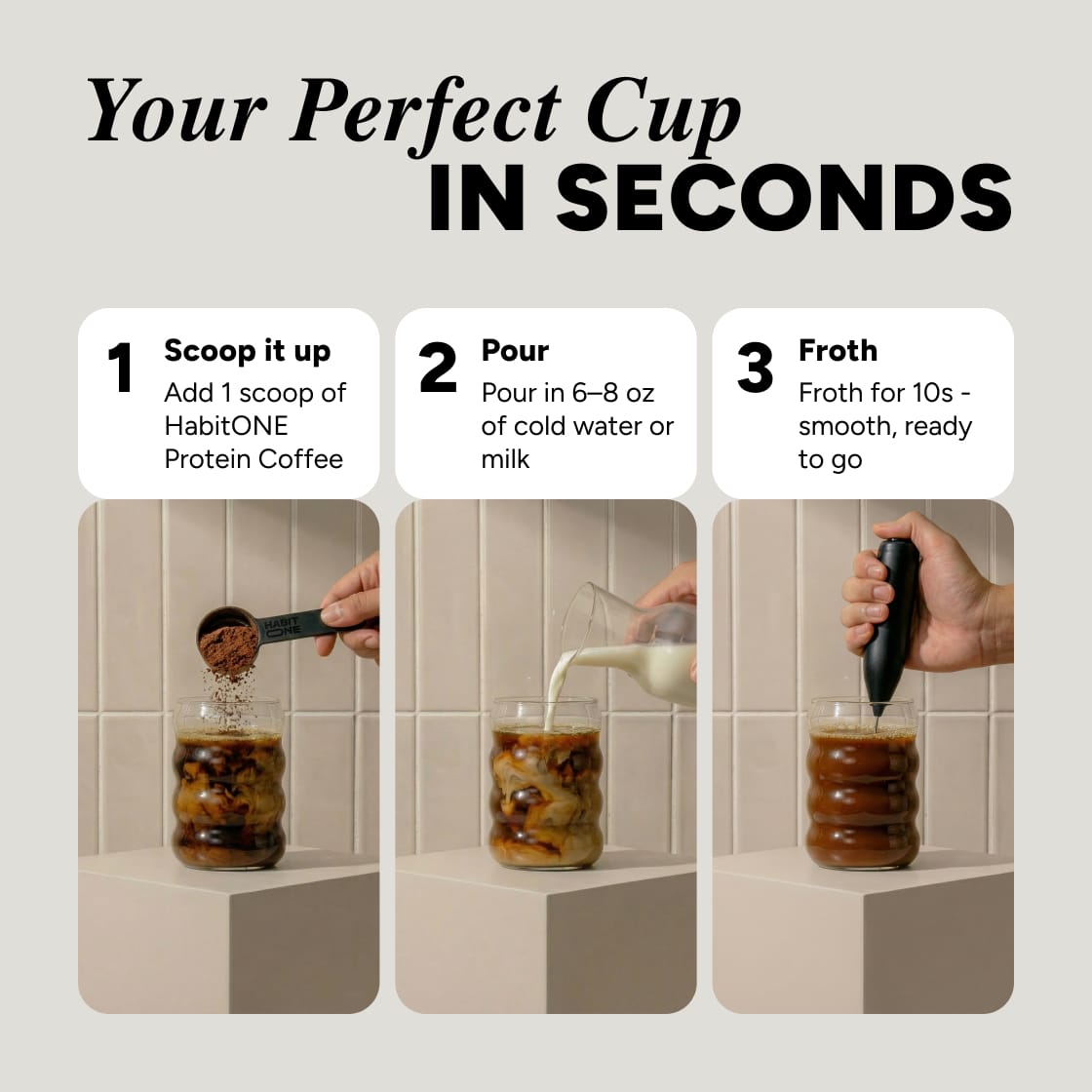 Your Perfect Cup
IN SECONDS

1 Scoop it up
Add 1 scoop of HabitONE Protein Coffee

2 Pour
Pour in 6–8 oz of cold water or milk

3 Froth
Froth for 10s - smooth, ready to go

HABIT ONE