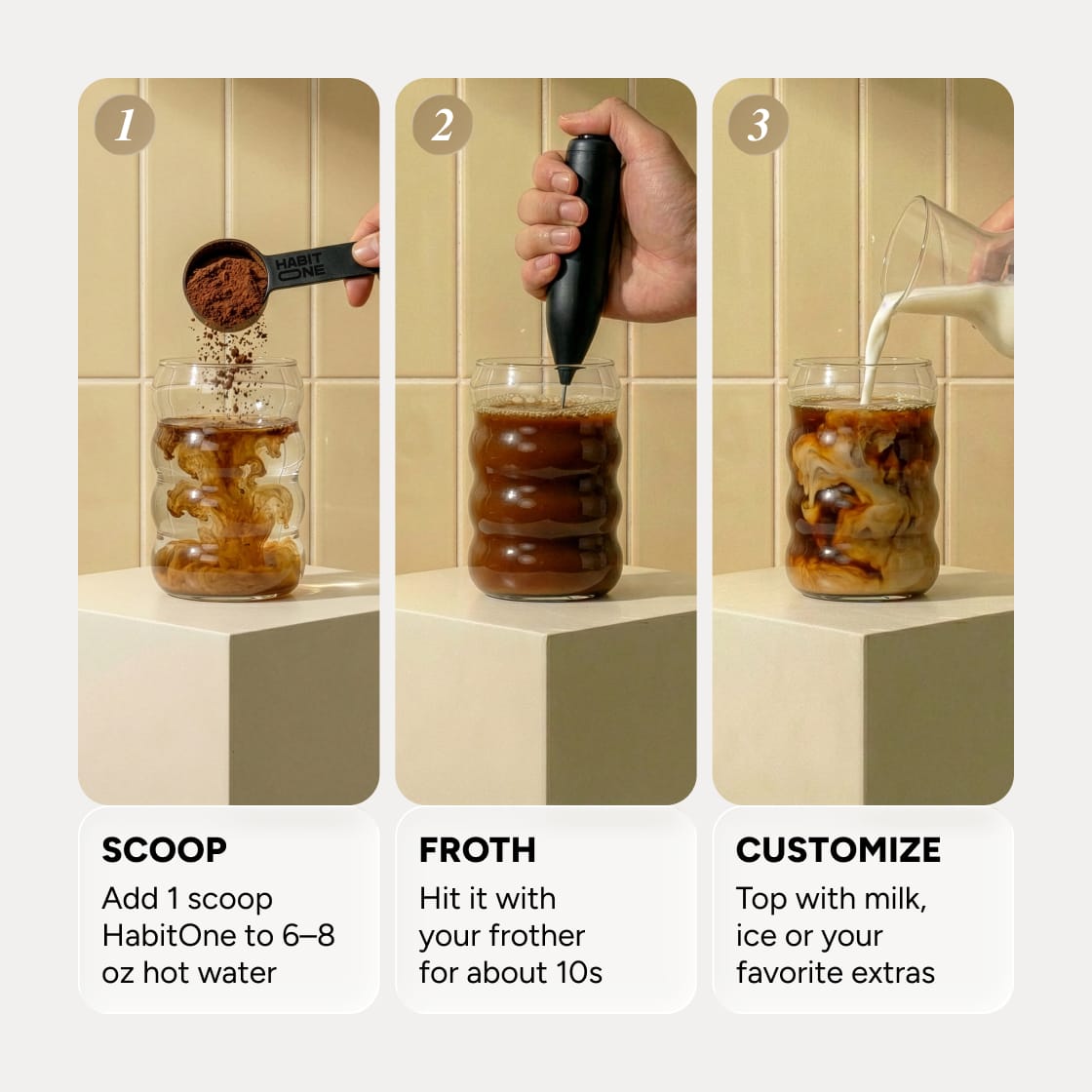 1

HABIT ONE

SCOOP

Add 1 scoop HabitOne to 6–8 oz hot water

2

FROTH

Hit it with your frother for about 10s

3

CUSTOMIZE

Top with milk, ice or your favorite extras