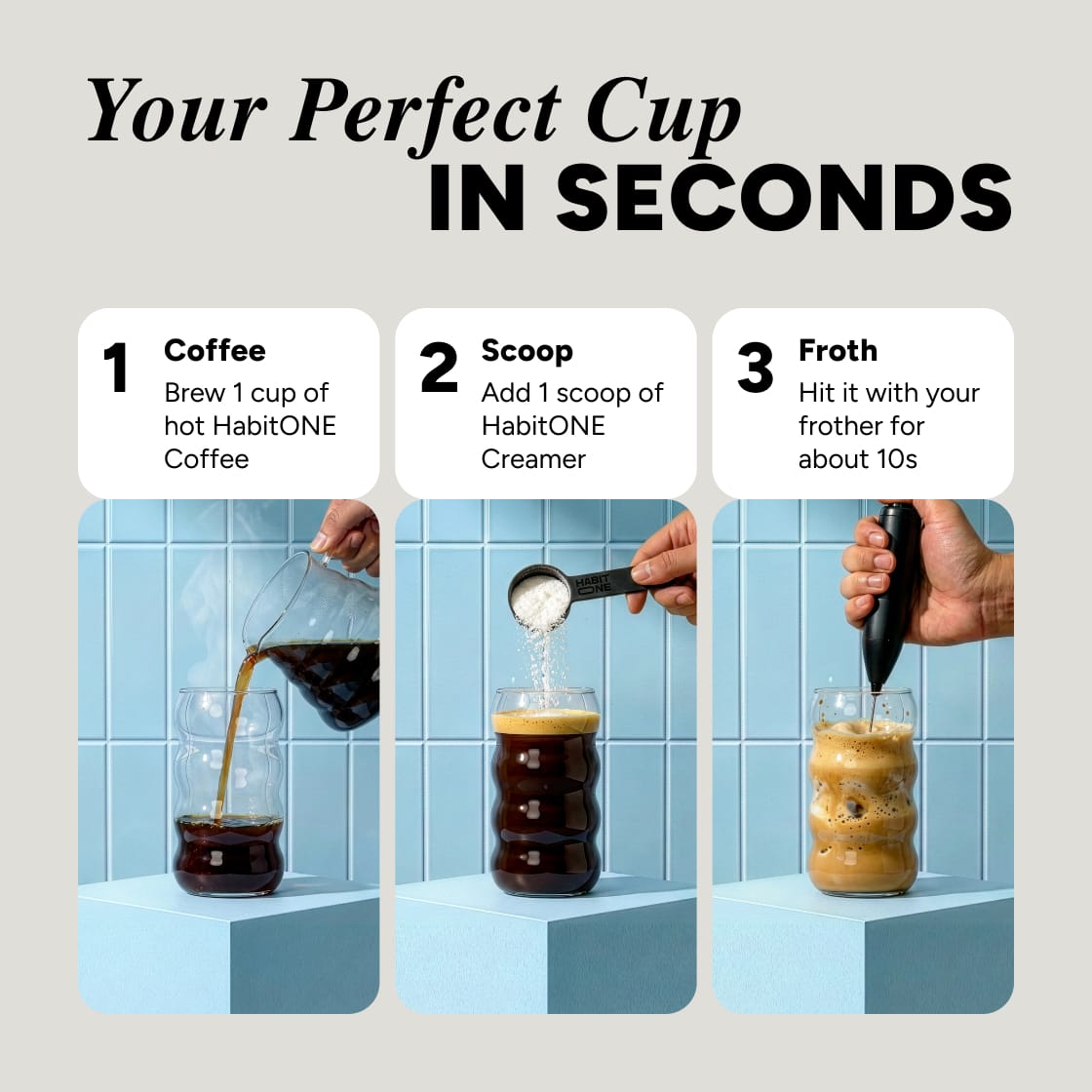 Your Perfect Cup
IN SECONDS

1 Coffee
Brew 1 cup of hot HabitONE Coffee

2 Scoop
Add 1 scoop of HabitONE Creamer

3 Froth
Hit it with your frother for about 10s

HABIT ONE